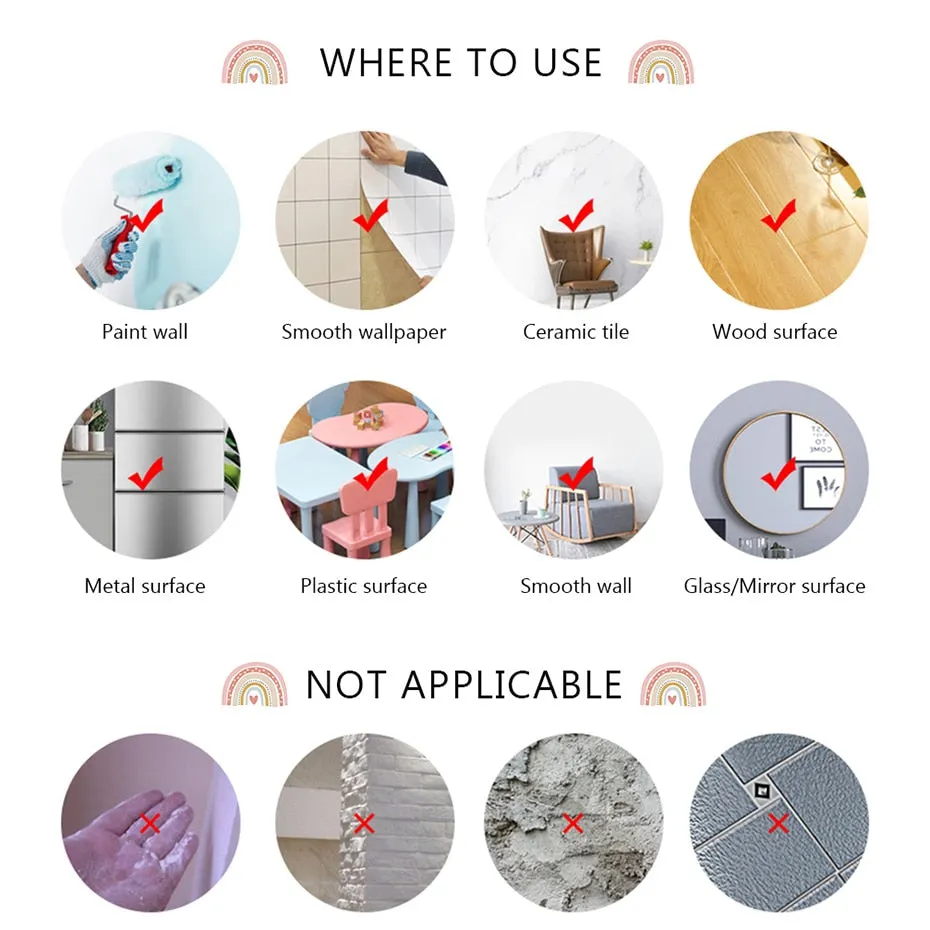 WHERE TO USE

Paint wall

Smooth wallpaper

Ceramic tile

Wood surface

Metal surface

Plastic surface

Smooth wall

Glass/Mirror surface

NOT APPLICABLE